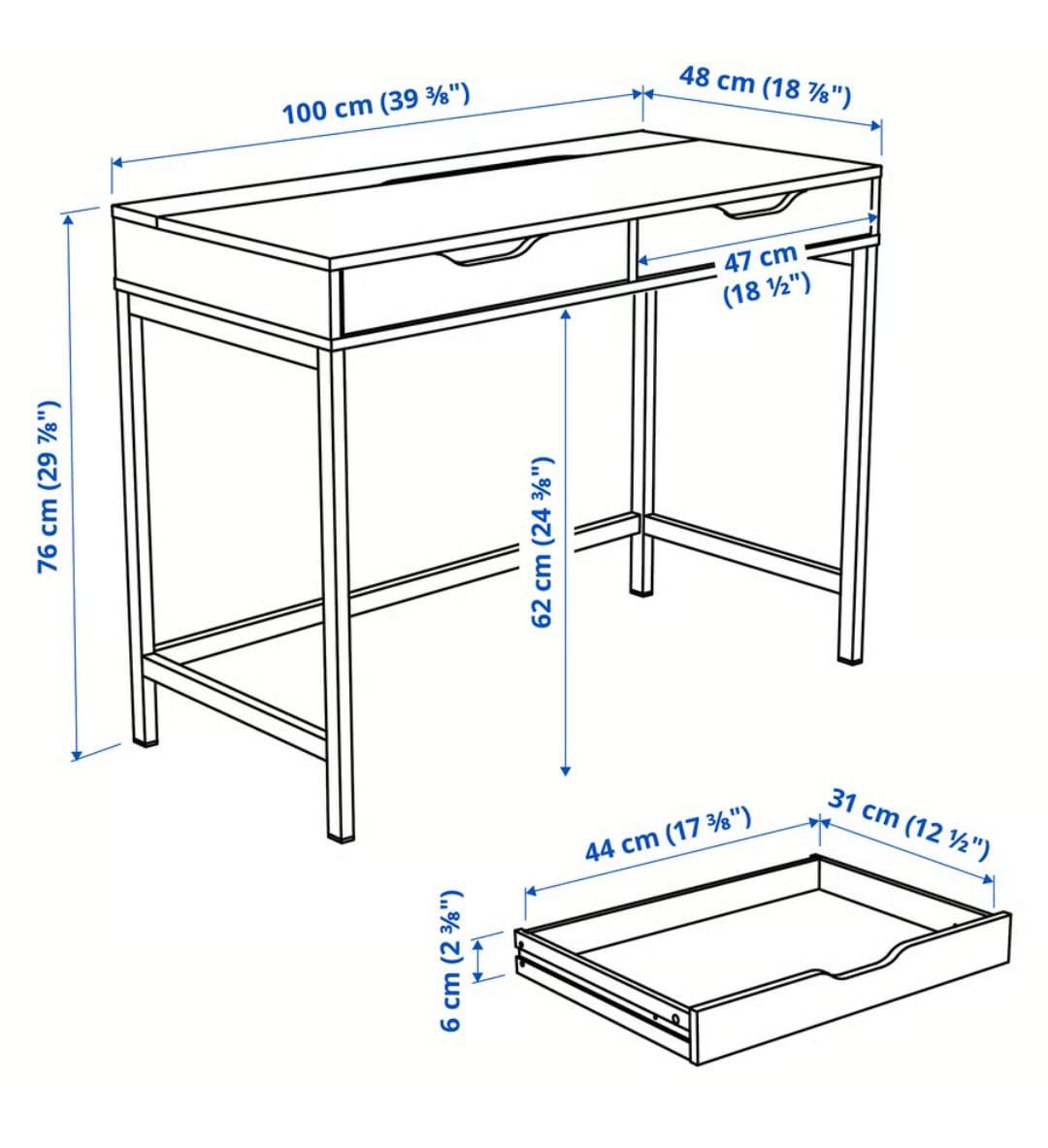 100 cm (39 ⅜")

48 cm (18 ⅞")

47 cm (18 ½")

76 cm (29 ⅞")

62 cm (24 ⅜")

44 cm (17 ⅜")

31 cm (12 ½")

6 cm (2 ⅜")