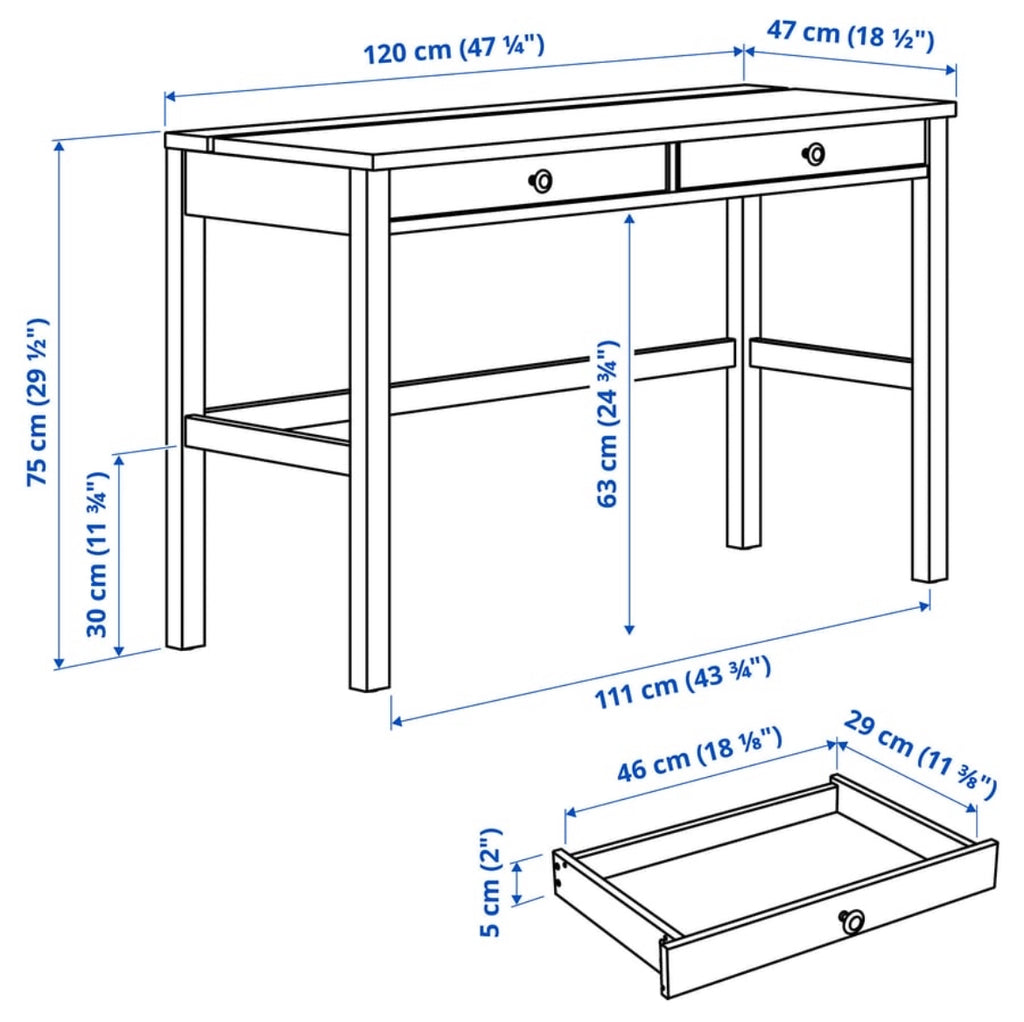 120 cm (47 ¼")
47 cm (18 ½")
75 cm (29 ½")
30 cm (11 ¾")
63 cm (24 ¾")
111 cm (43 ¾")
46 cm (18 ⅛")
29 cm (11 ⅜")
5 cm (2")